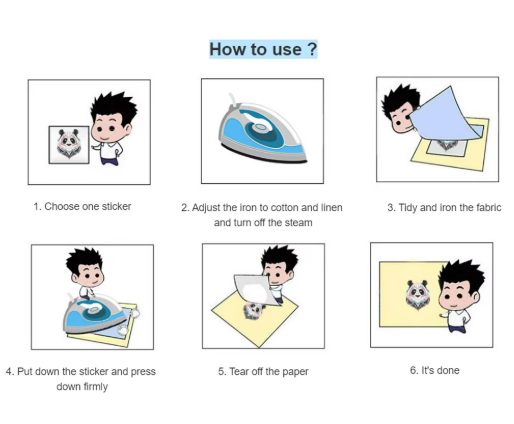 How to use ?

1. Choose one sticker

2. Adjust the iron to cotton and linen and turn off the steam

3. Tidy and iron the fabric

4. Put down the sticker and press down firmly

5. Tear off the paper

6. It's done